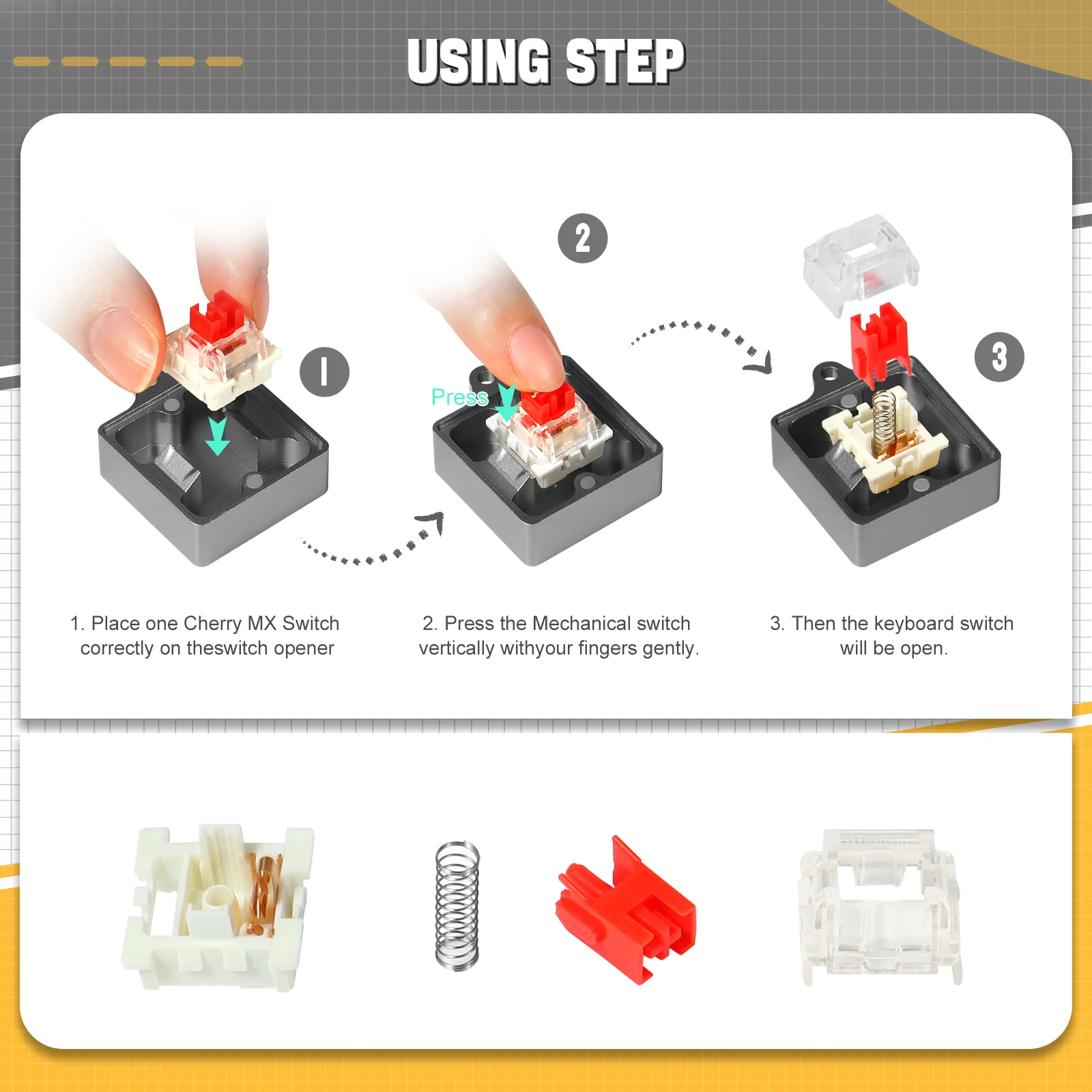 USING STEP

1

2

Press

3

1. Place one Cherry MX Switch correctly on theswitch opener

2. Press the Mechanical switch vertically withyour fingers gently.

3. Then the keyboard switch will be open.